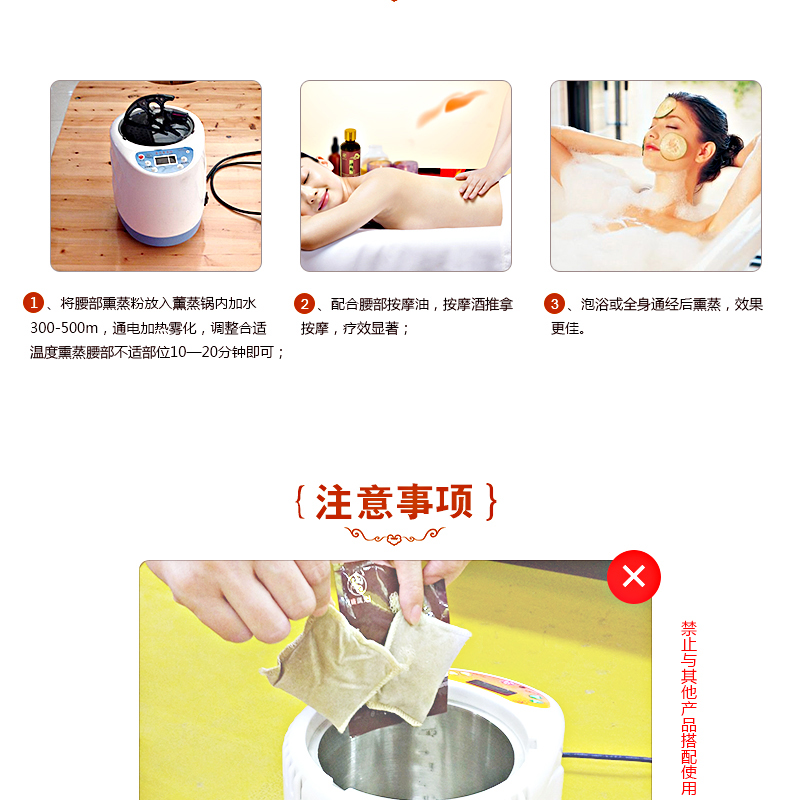 1、将腰部熏蒸粉放入熏蒸锅内加水300-500m，通电加热雾化，调整合适温度熏蒸腰部不适部位10—20分钟即可；

2、配合腰部按摩油，按摩酒推拿按摩，疗效显著；

3、泡浴或全身通经后熏蒸，效果更佳。

{注意事项}

禁止与其他产品搭配使用